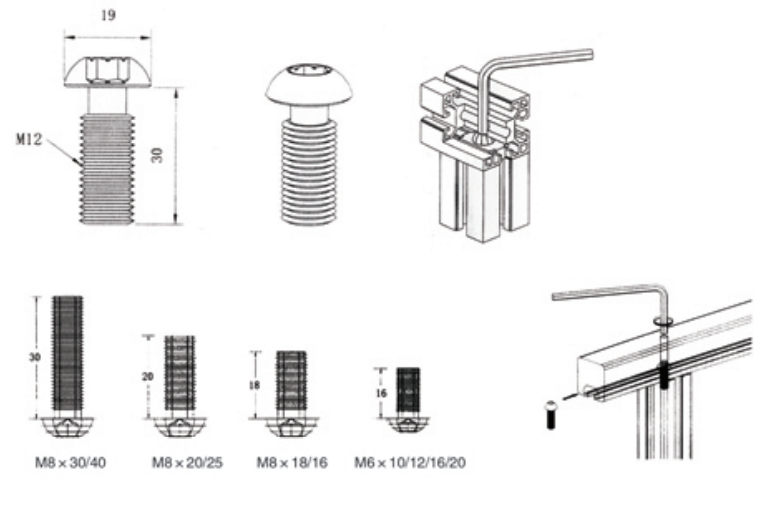 19

M12

30

30

20

18

16

M8 × 30/40

M8 × 20/25

M8 × 18/16

M6 × 10/12/16/20